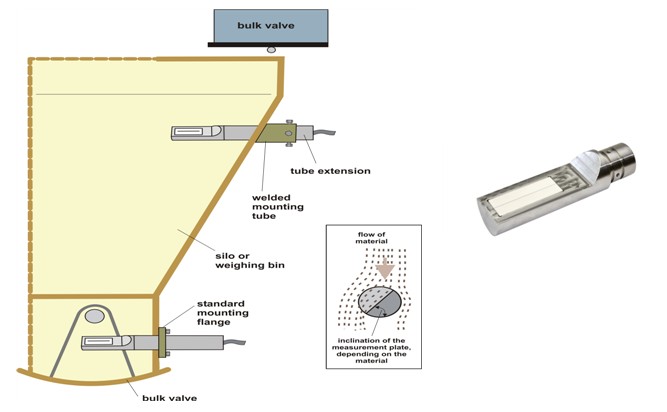 bulk valve

tube extension

welded mounting tube

silo or weighing bin

standard mounting flange

bulk valve

flow of material

inclination of the measurement plate, depending on the material